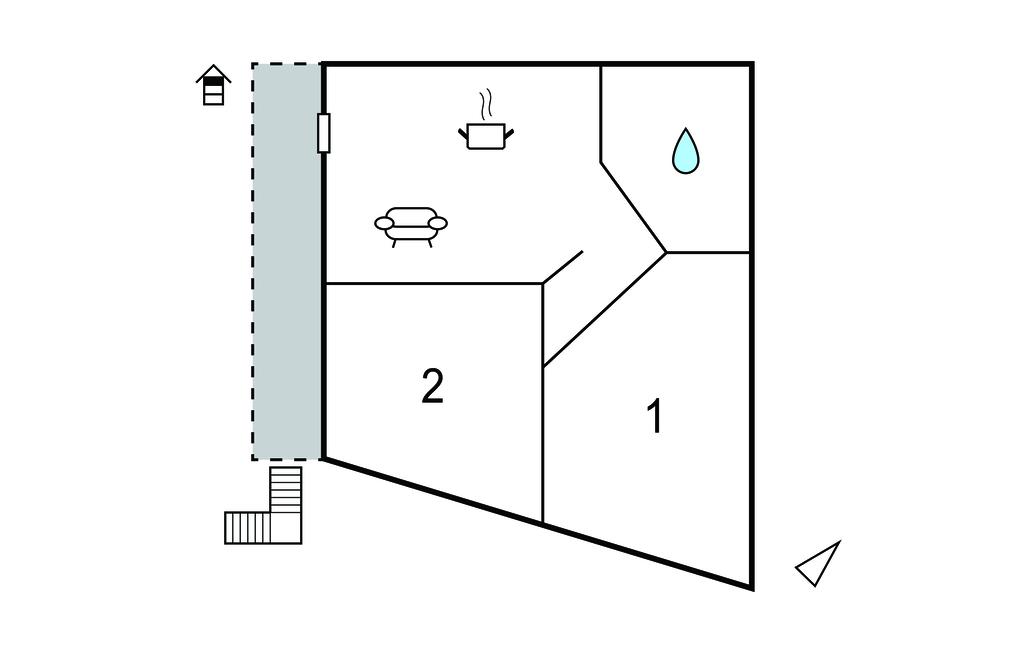 2

1