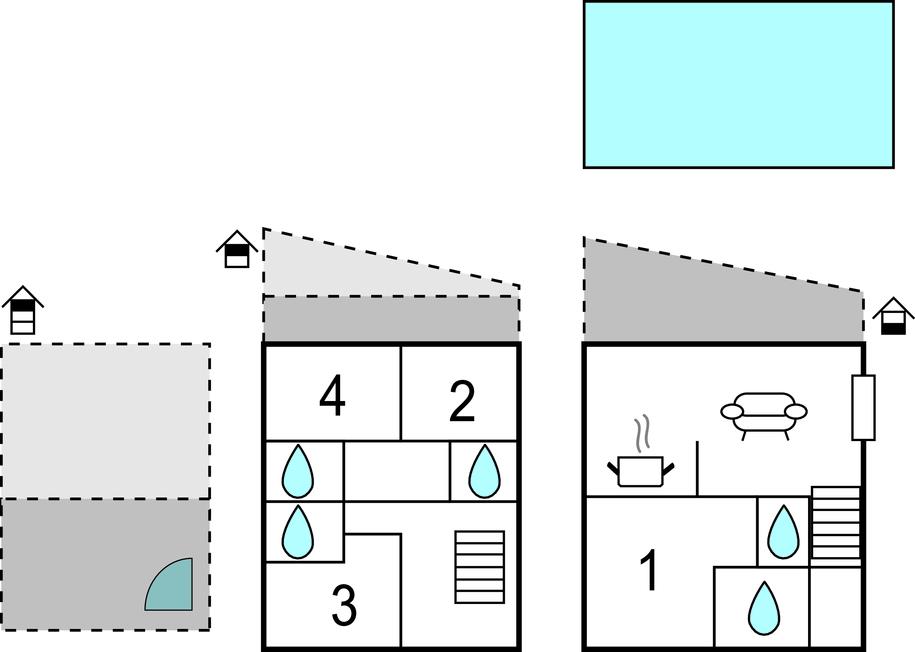 4
2
3
1