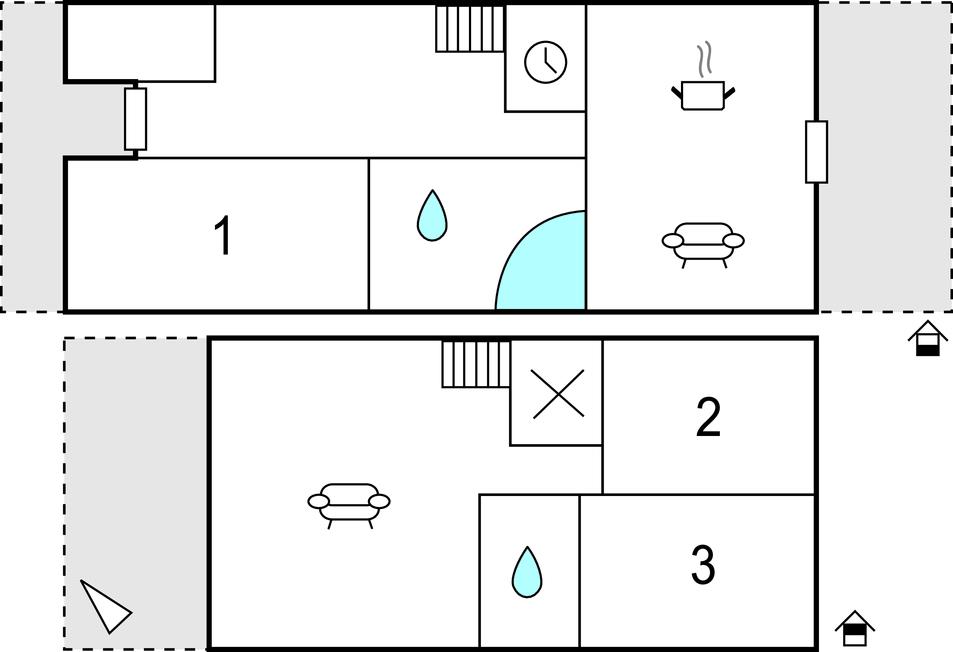 1

2

3