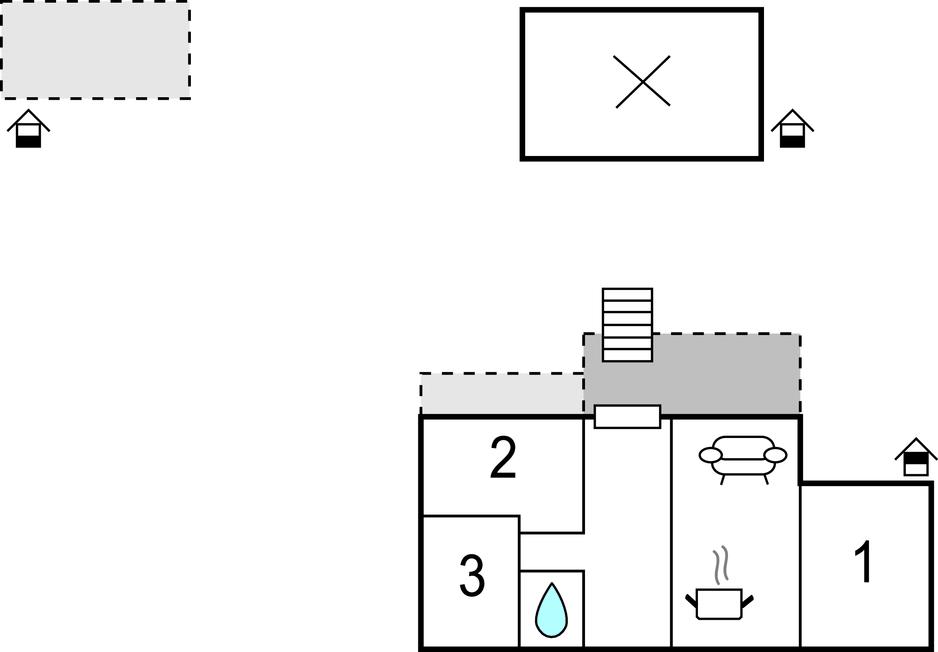 2

3

1