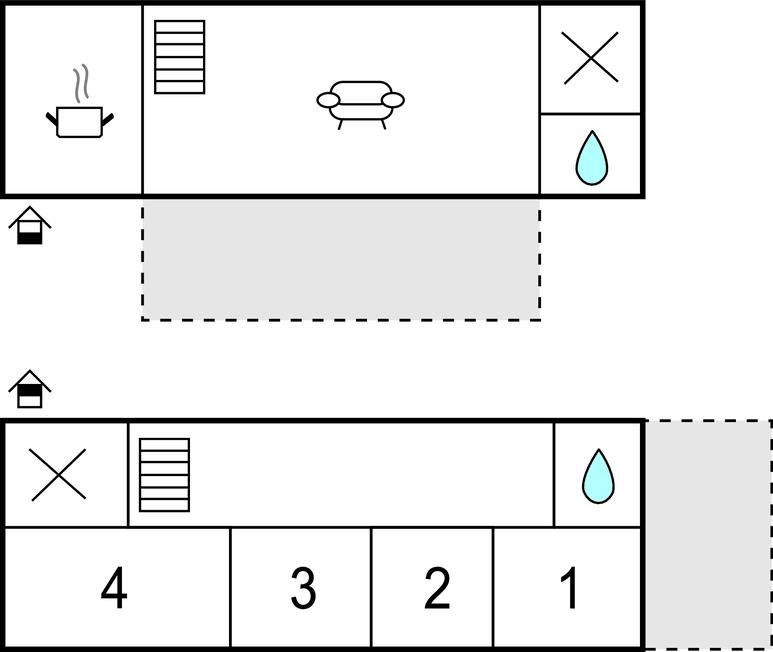 4

3

2

1