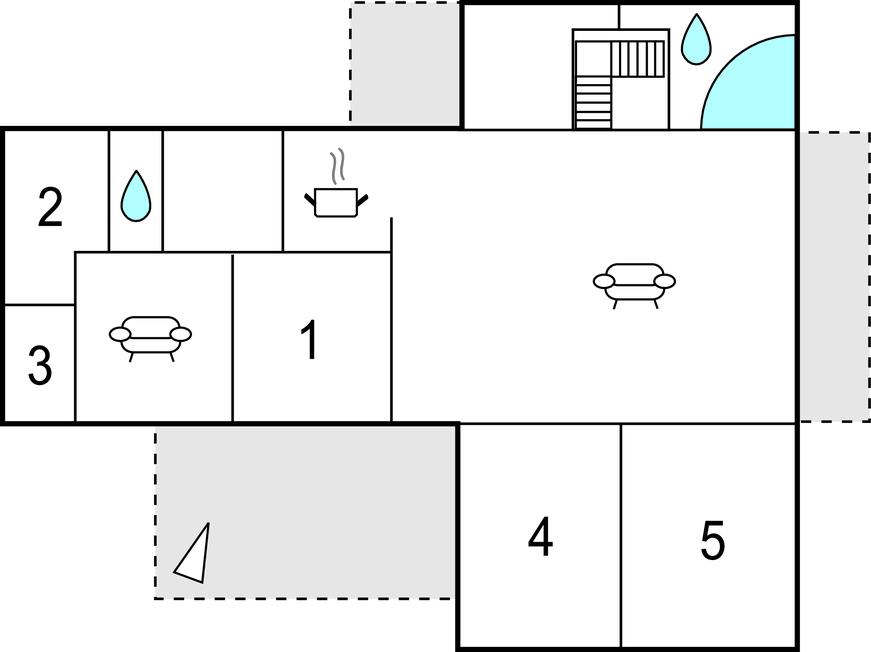 2
3
1
4
5