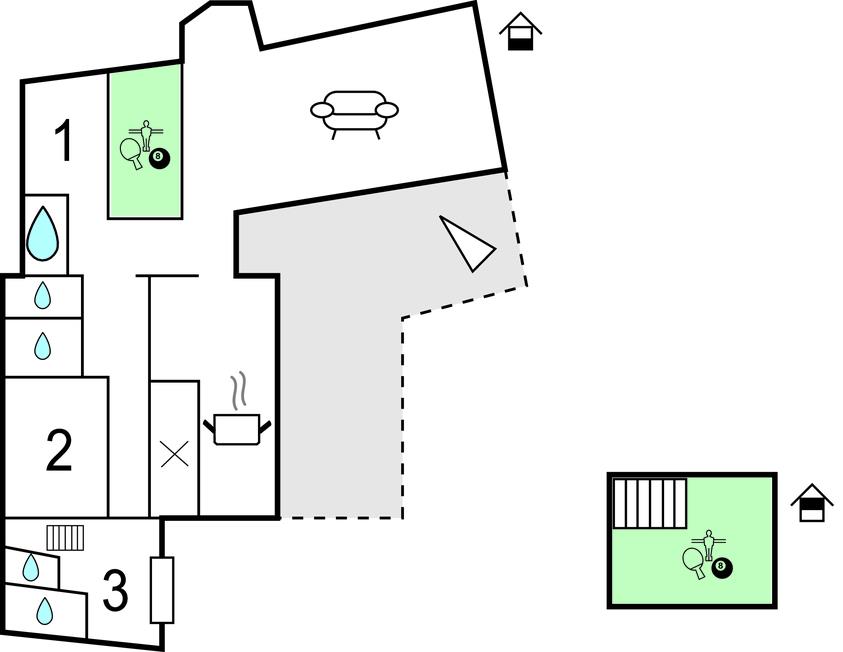 1
8
2
3
8