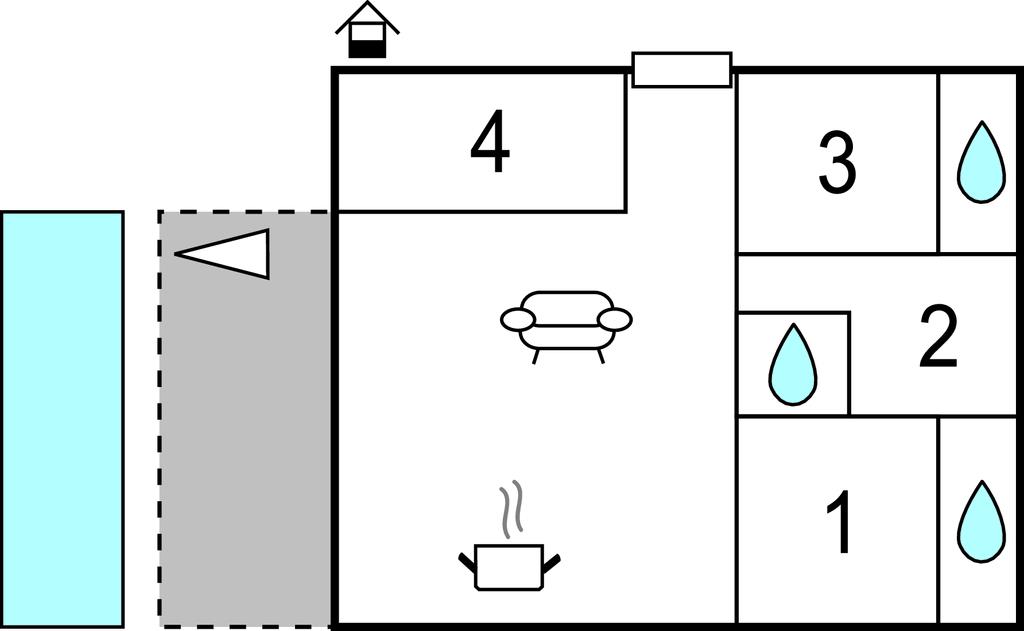 4

3

2

1