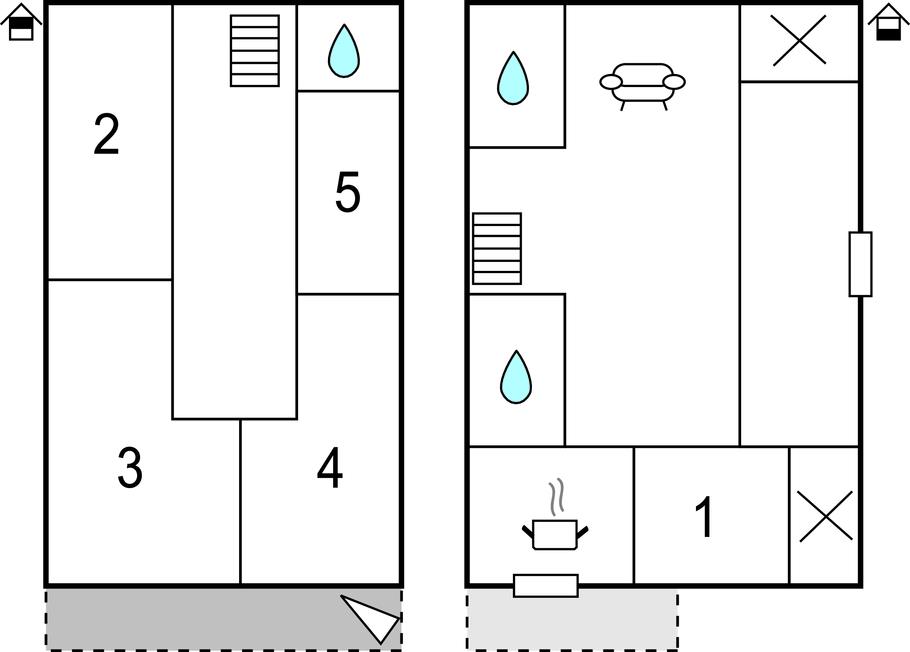 2
5
3
4
1