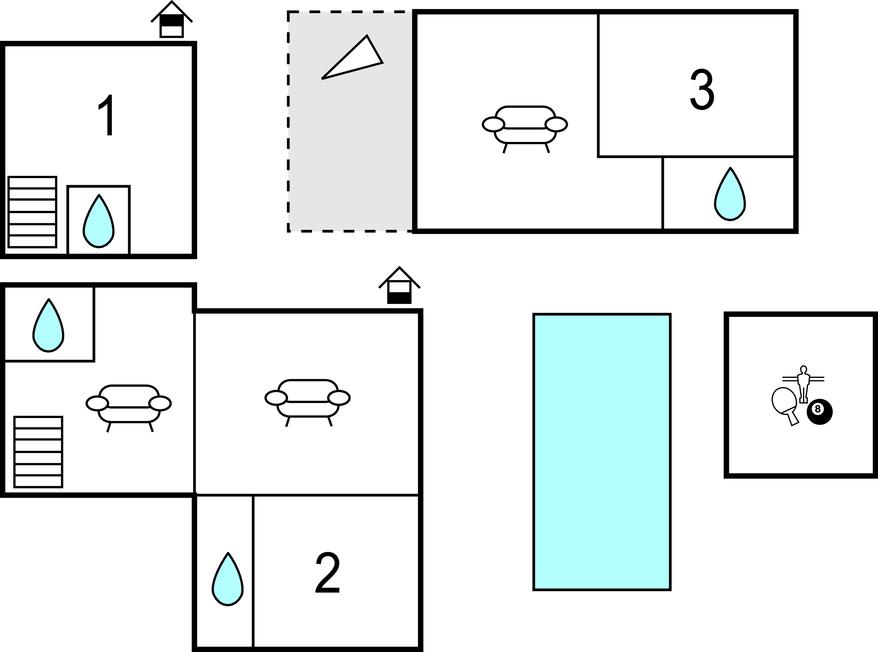 1

3

8

2