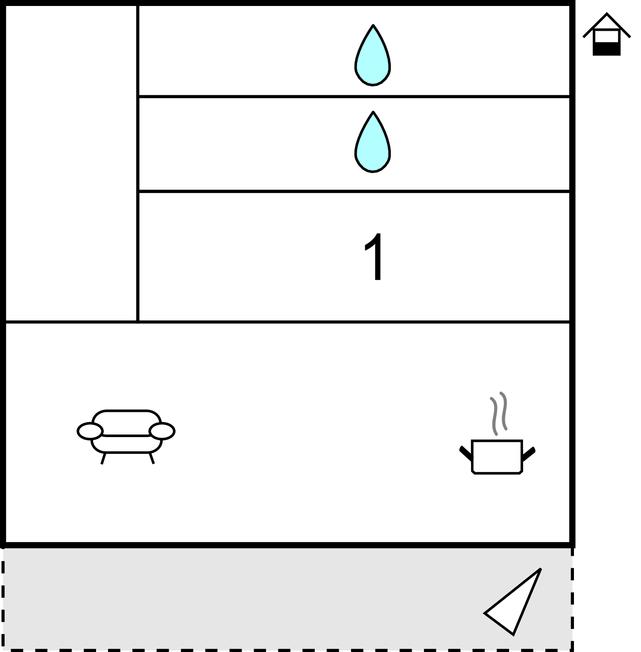 1