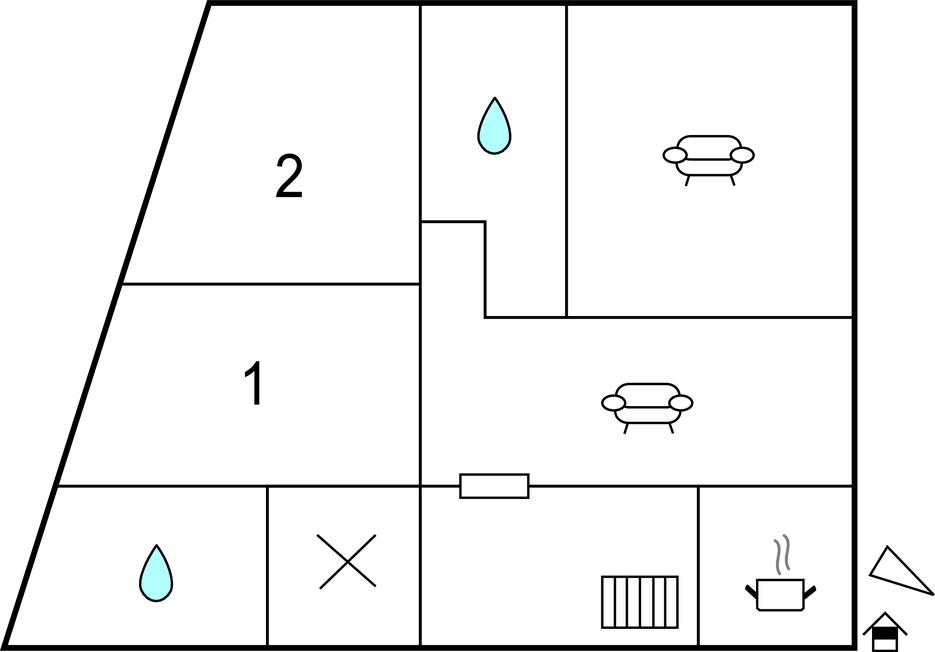 2

1