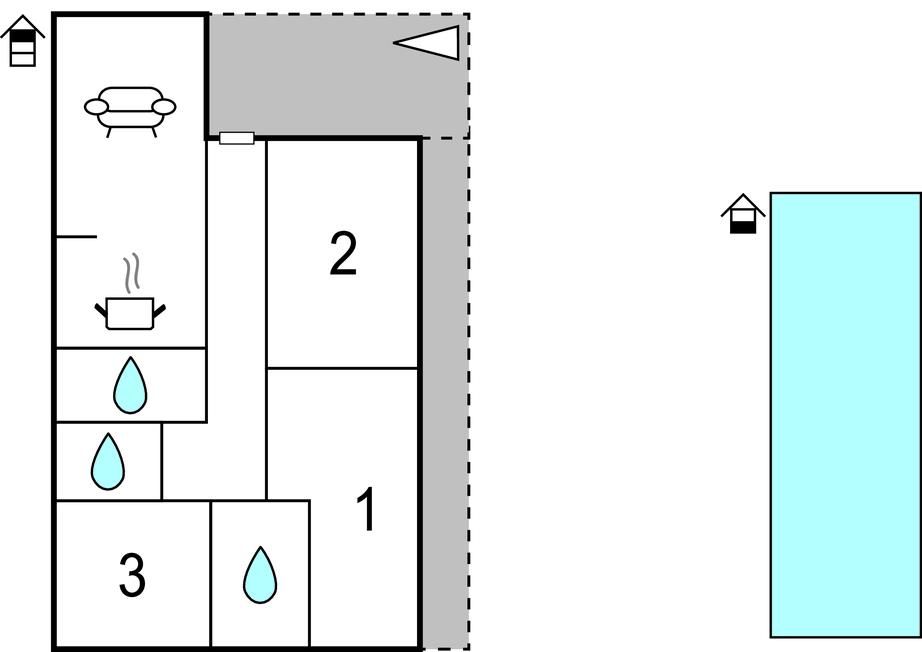 2

1

3