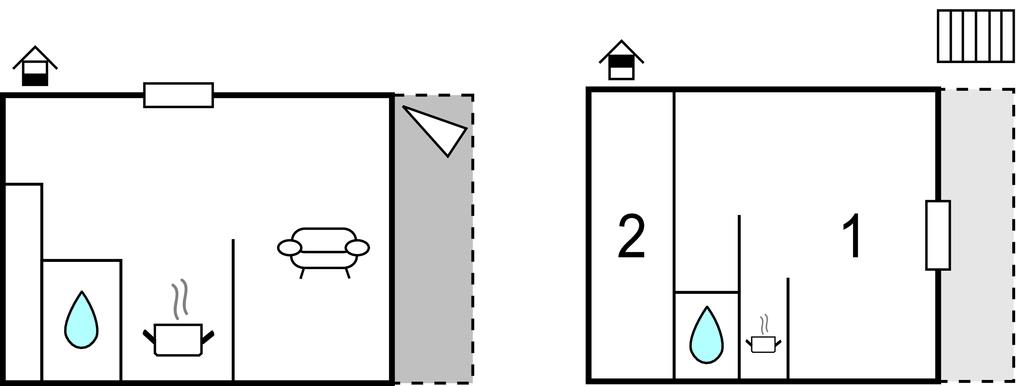 2

1