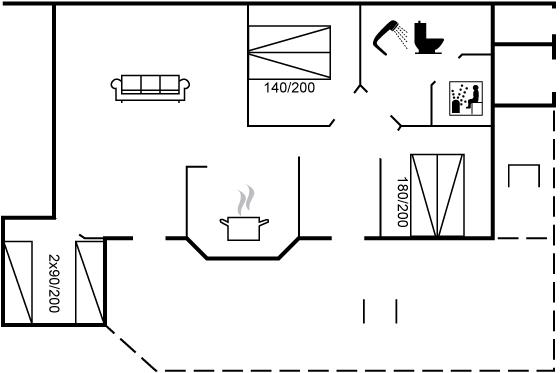 140/200

180/200

2x90/200