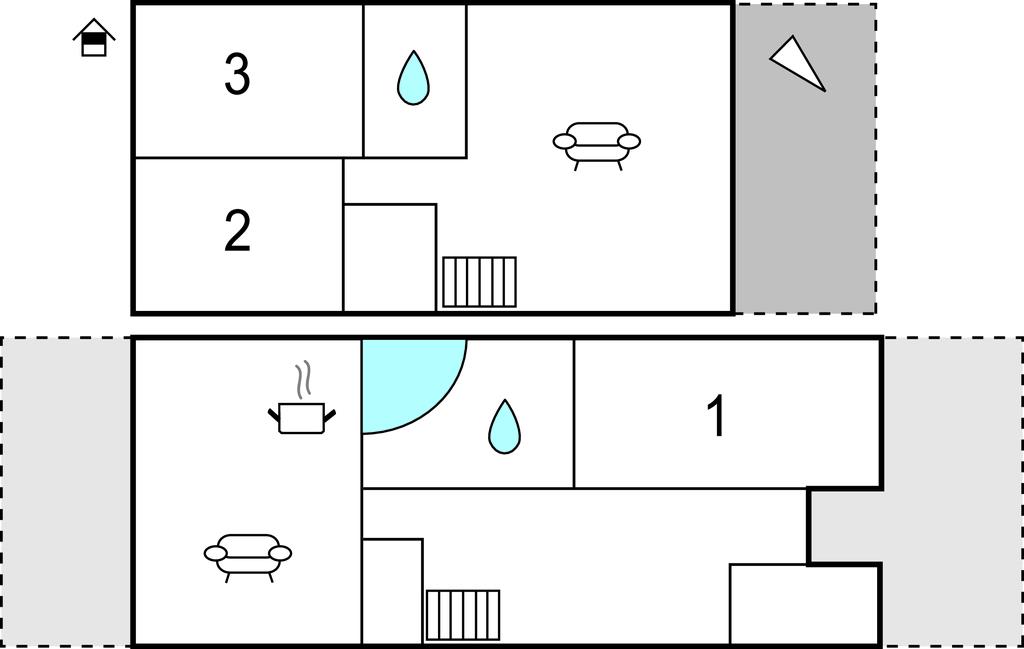 3

2

1