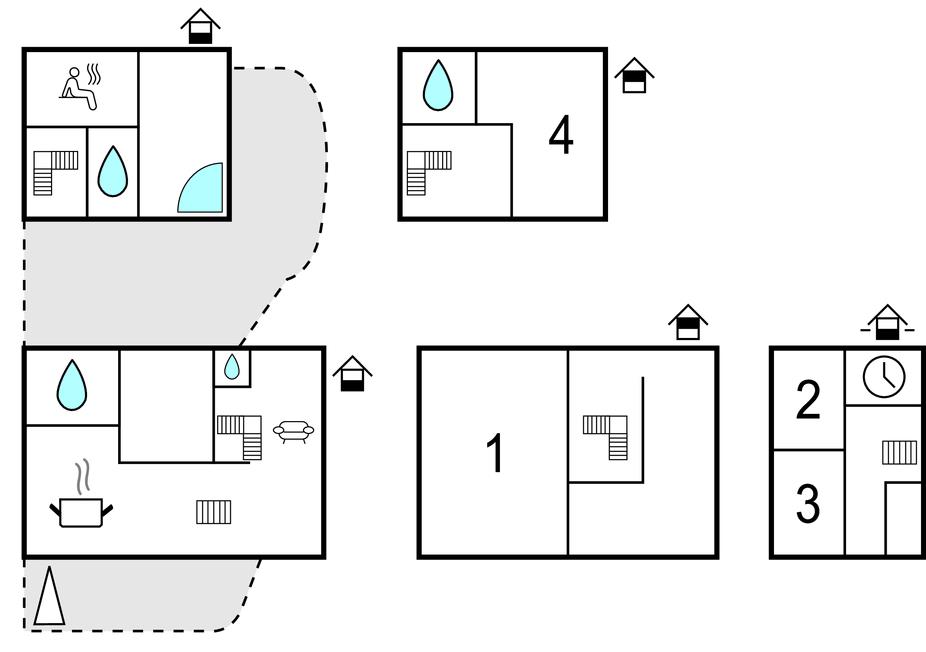 4

1

2

3