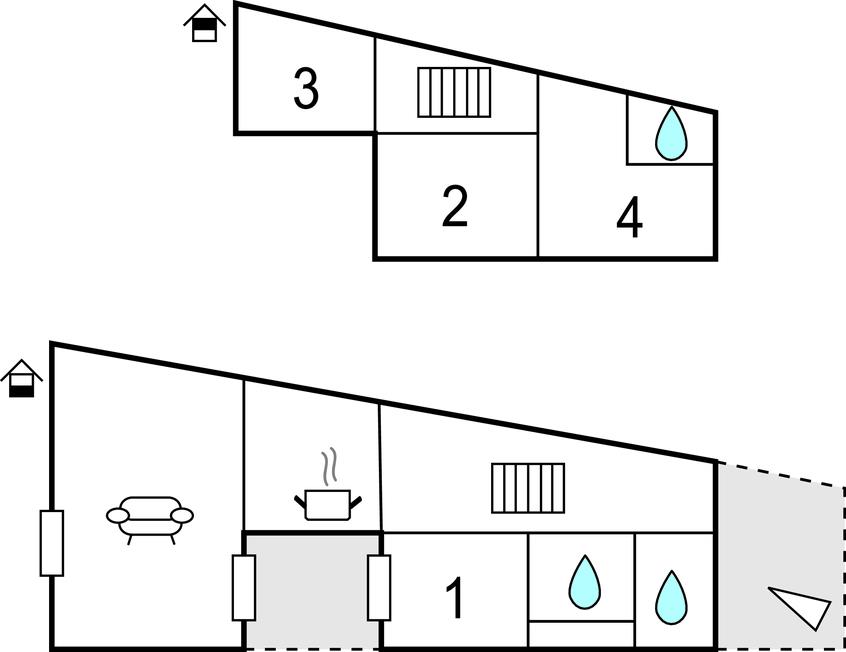 3
2
4
1