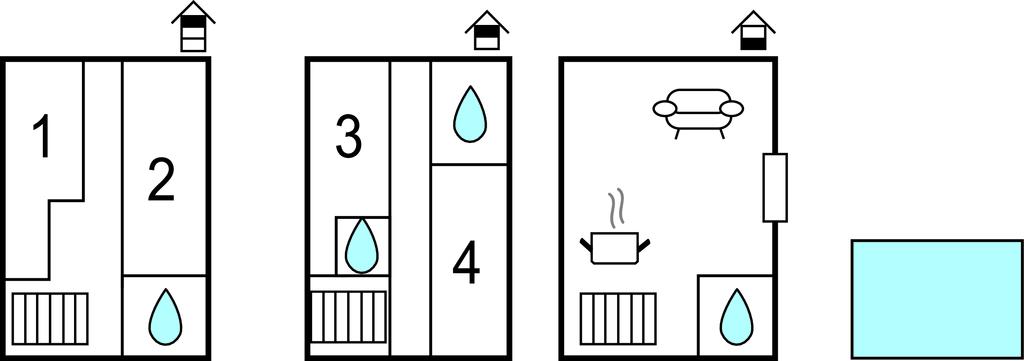 1
2
3
4