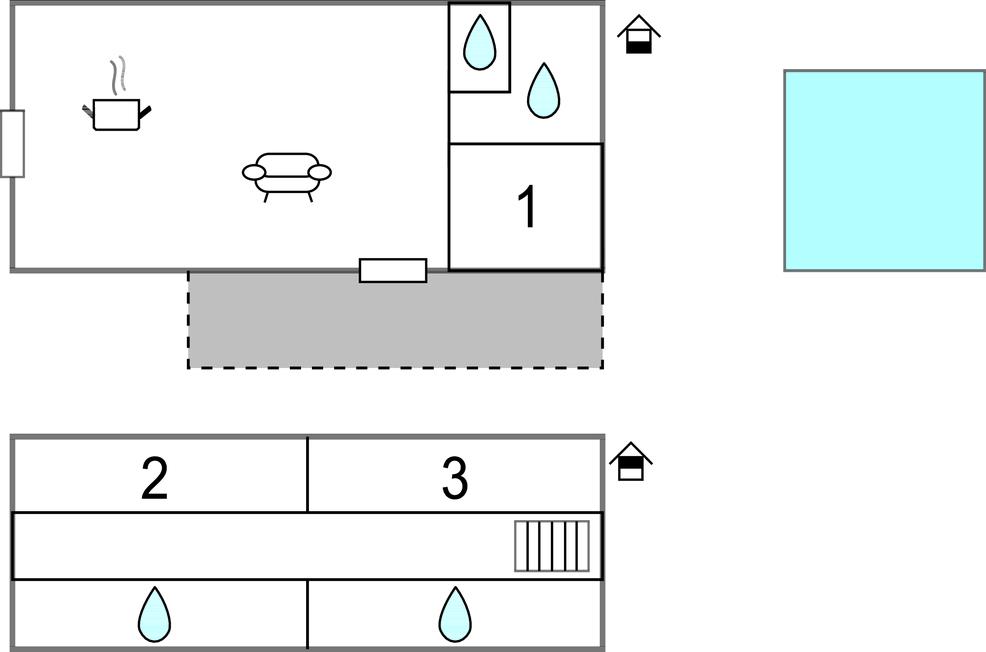 1

2

3