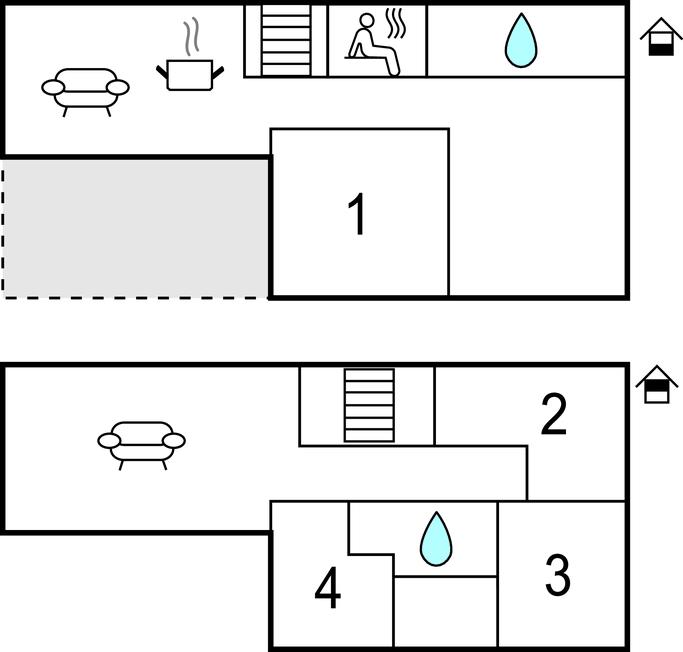 1

2

4

3