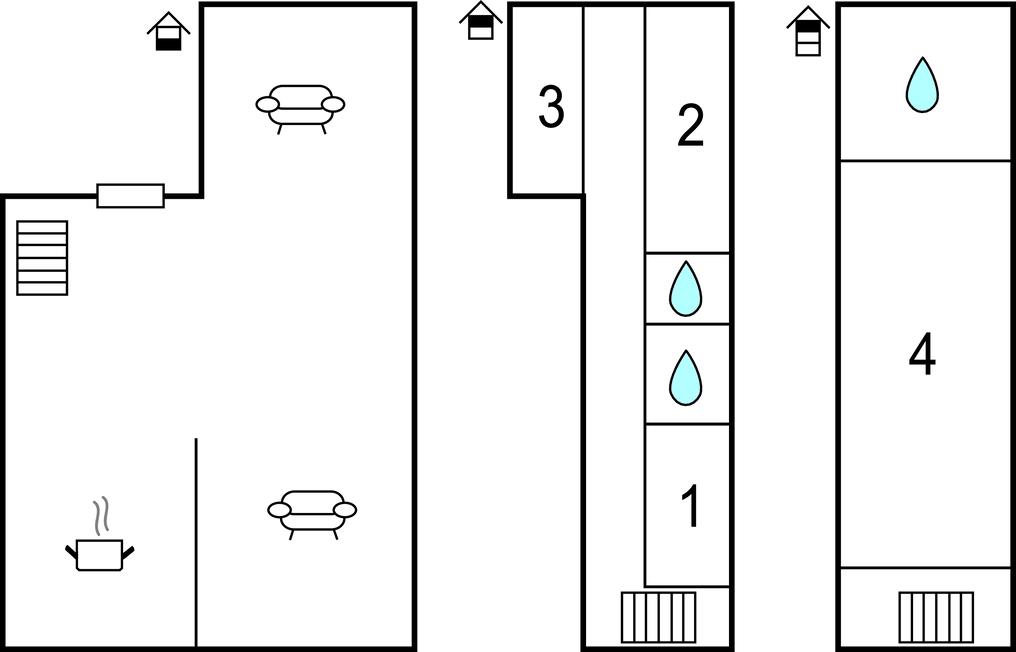 3
2
1
4