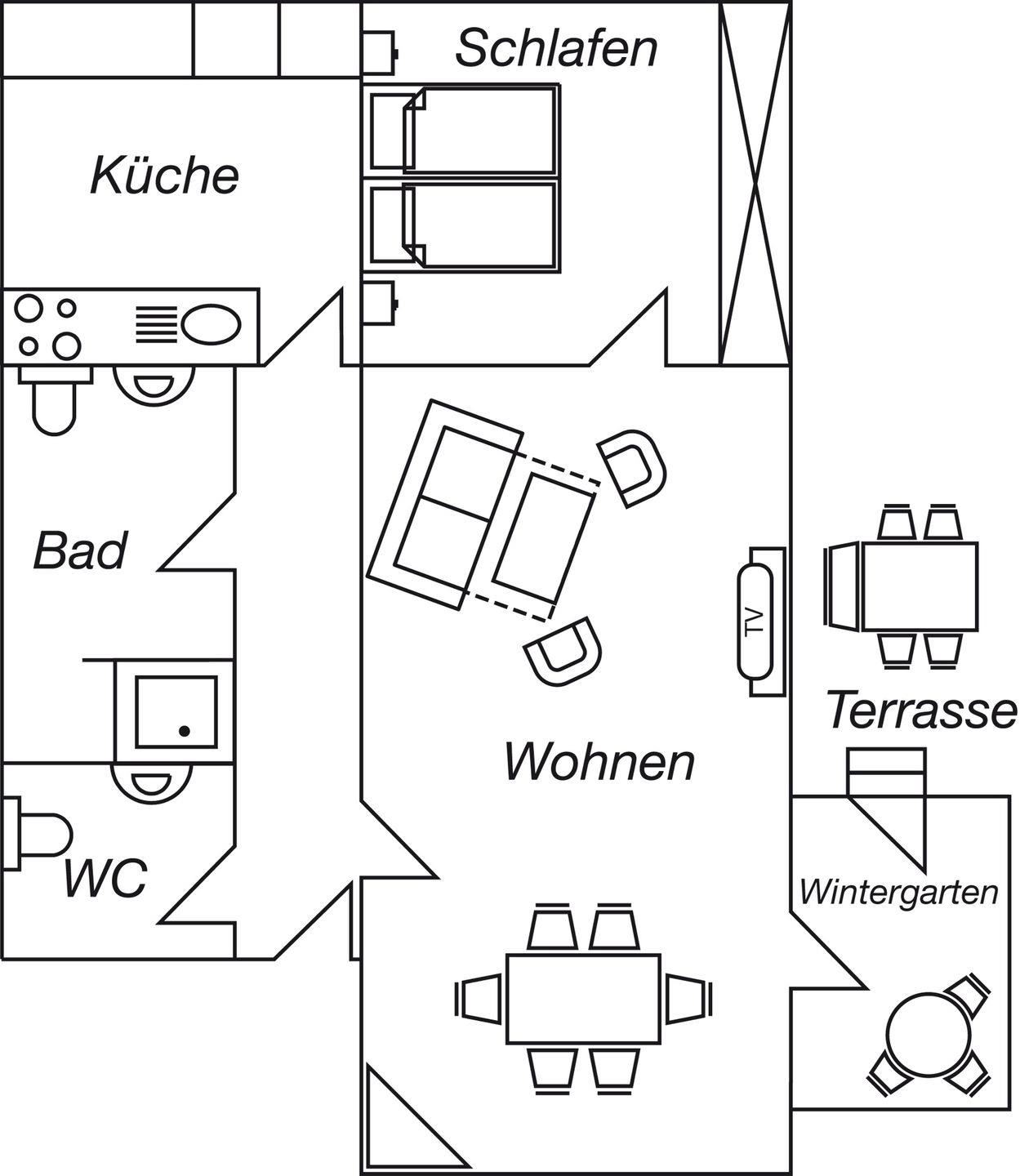 Schlafen

Küche

Bad

TV

Terrasse

Wohnen

WC

Wintergarten