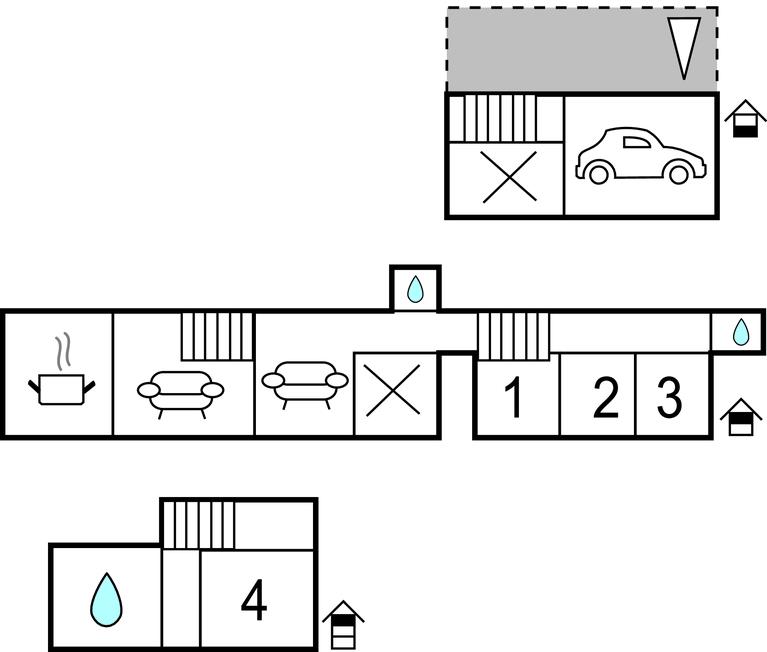 1 2 3

4