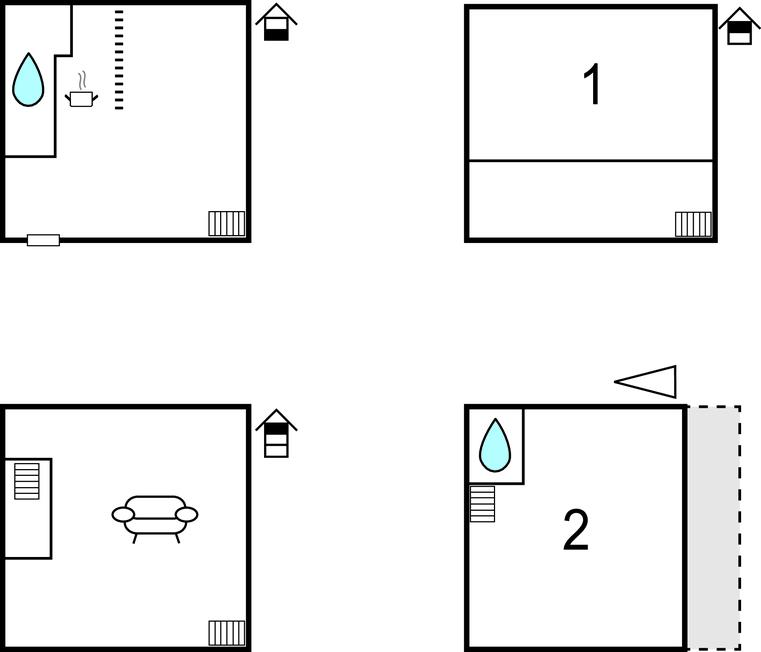 1

2