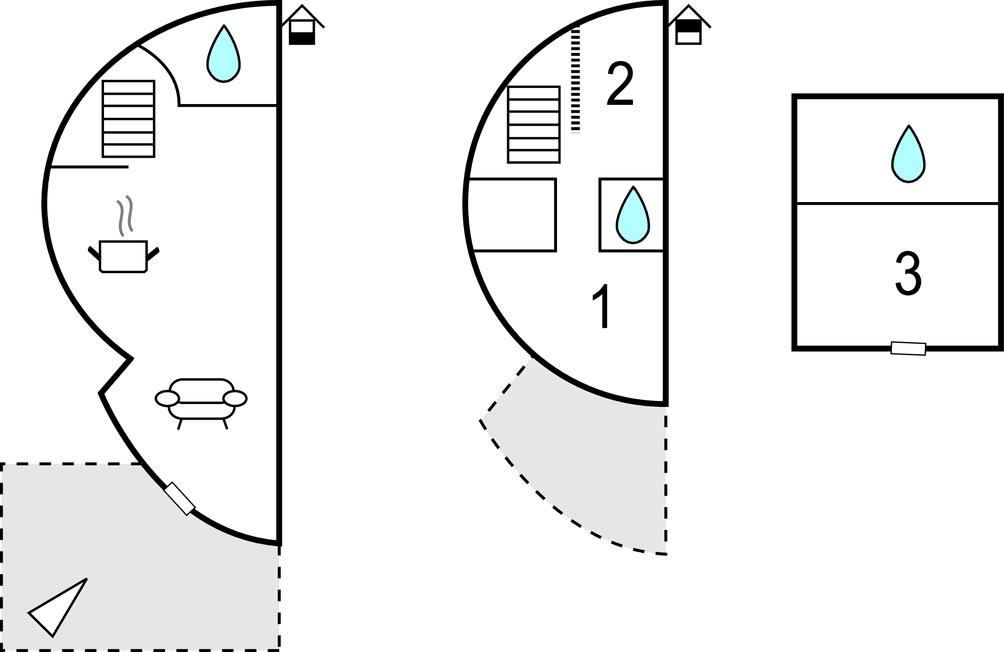 2
1
3