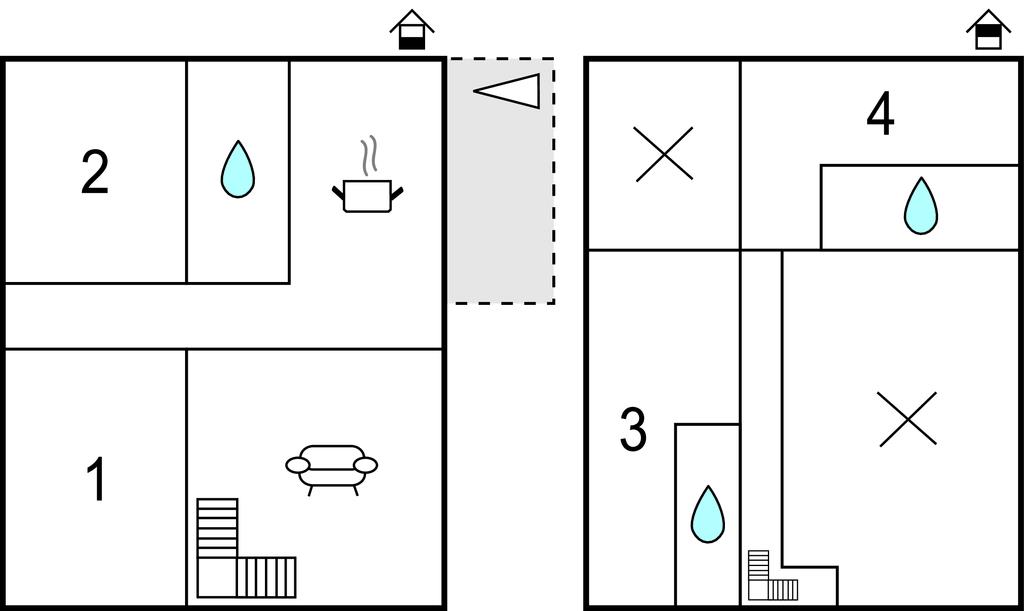 2
1
4
3