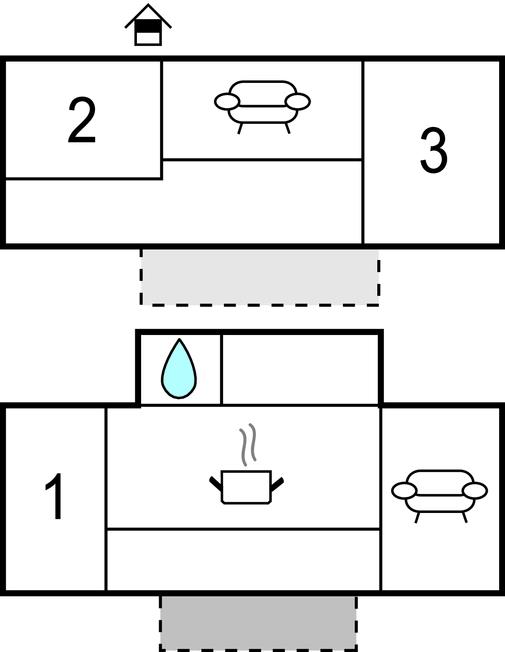 2

3

1