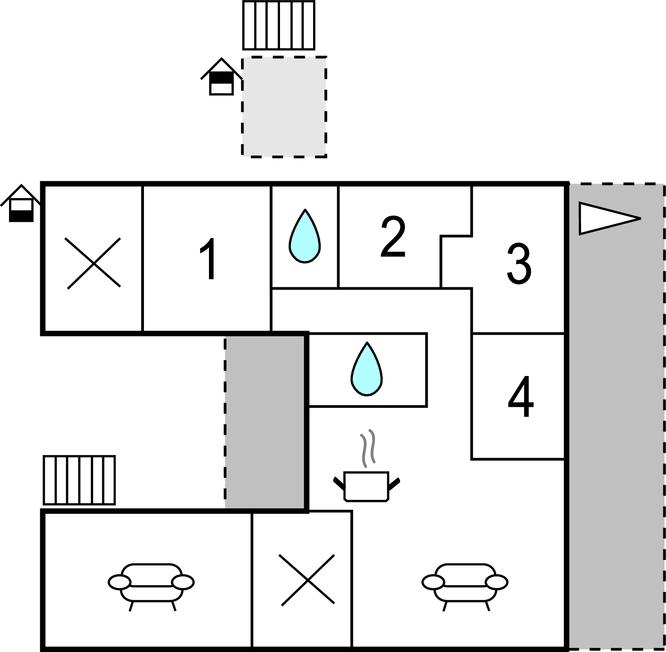 1
2
3
4