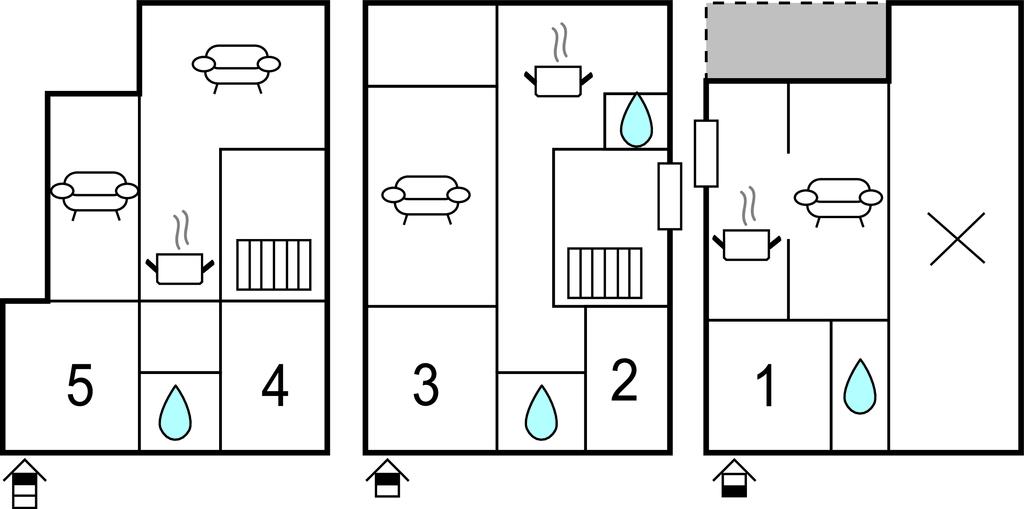 5
4
3
2
1