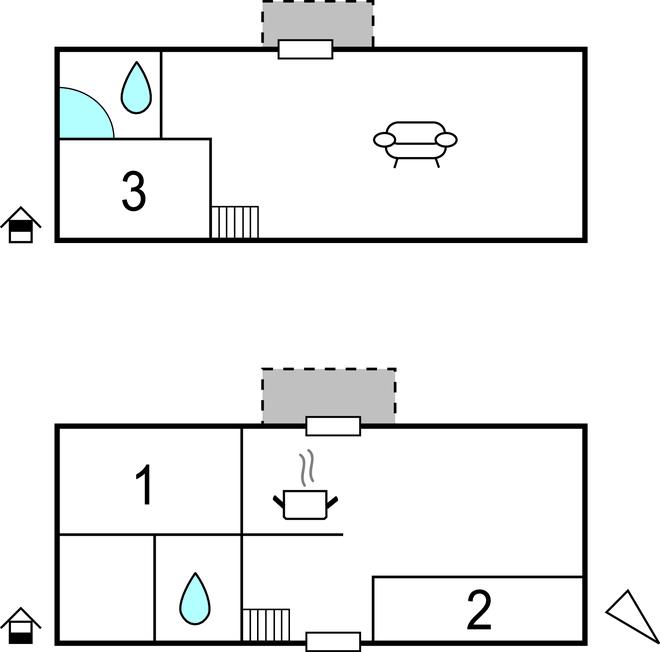 3

1

2