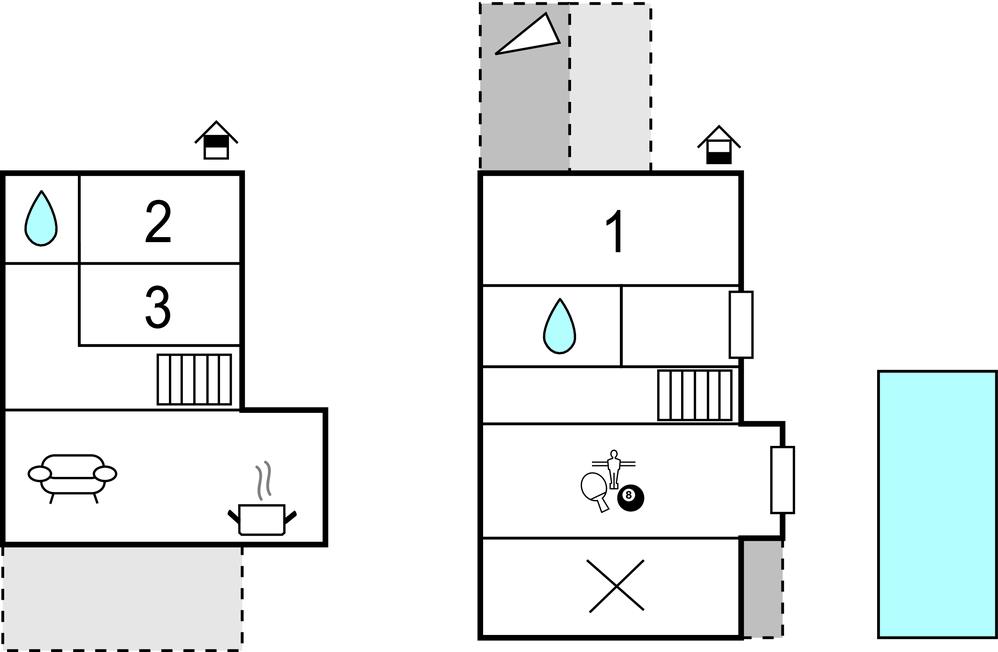 2

3

1

8