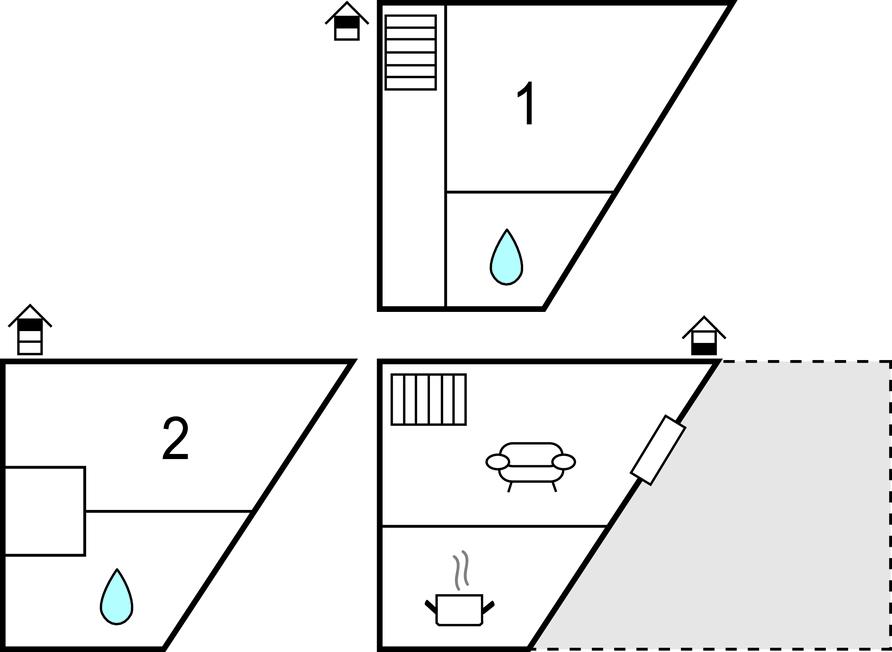 1

2