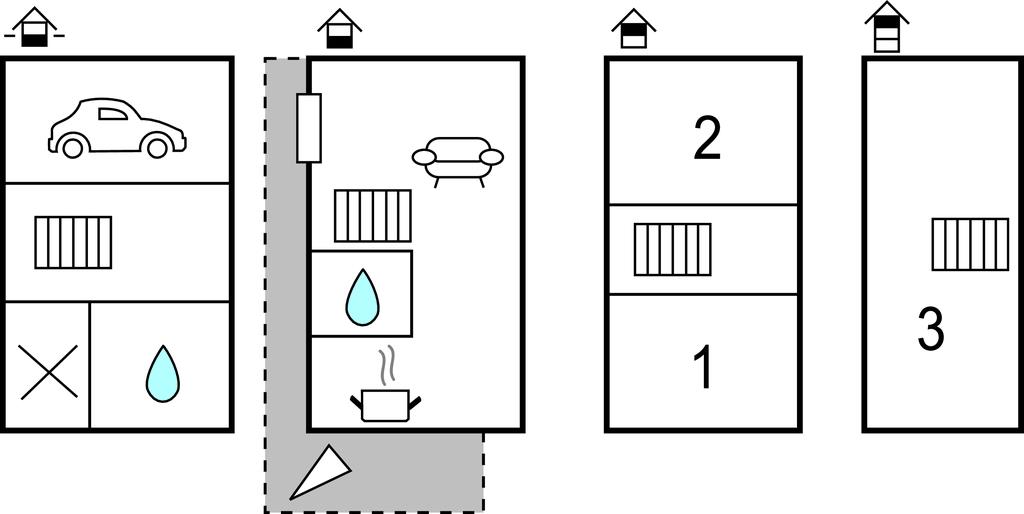 2

1

3