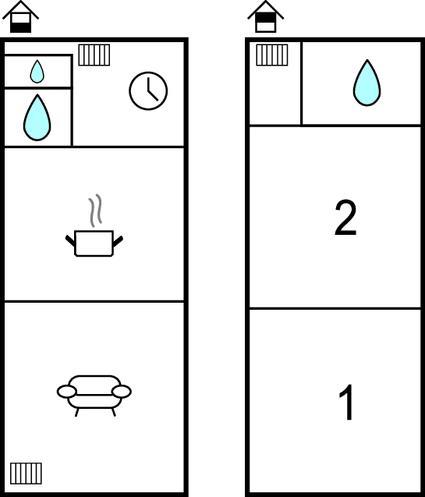 2

1