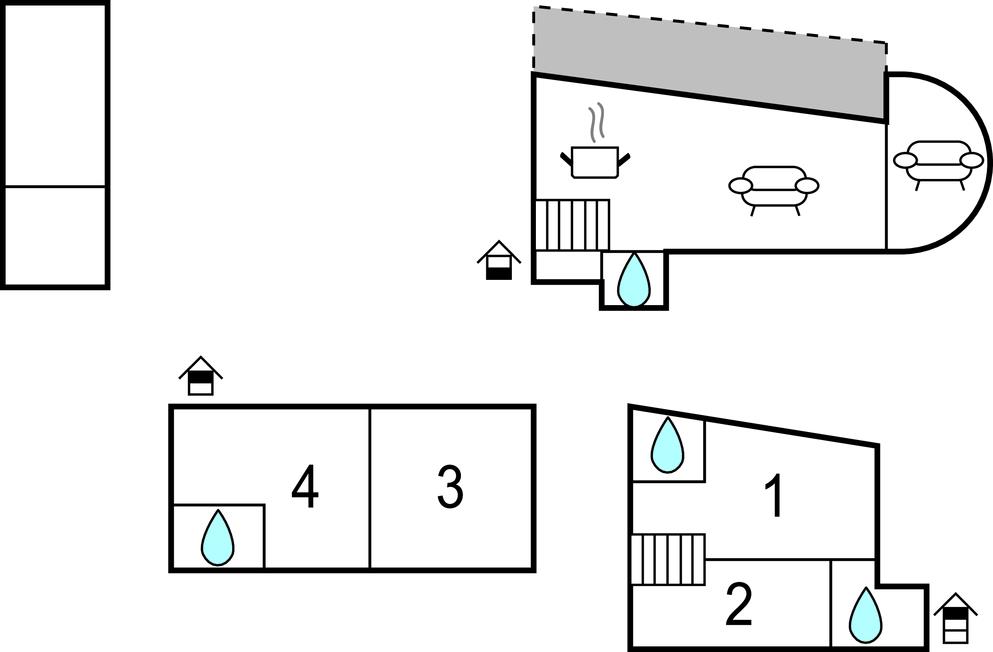 4

3

1

2