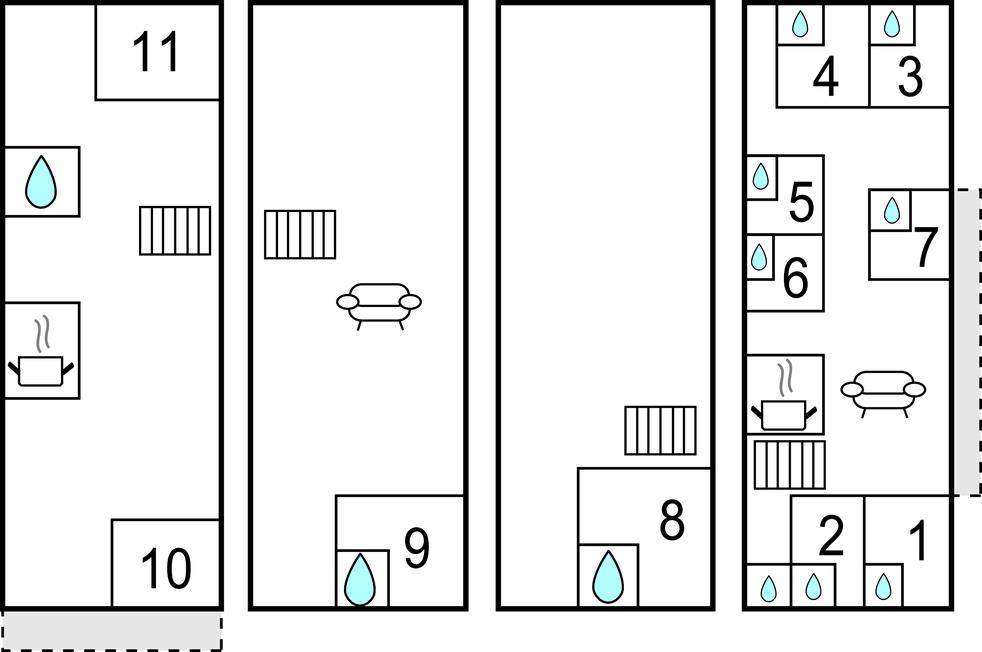 11

10

9

8

4 3

5

7

6

2 1