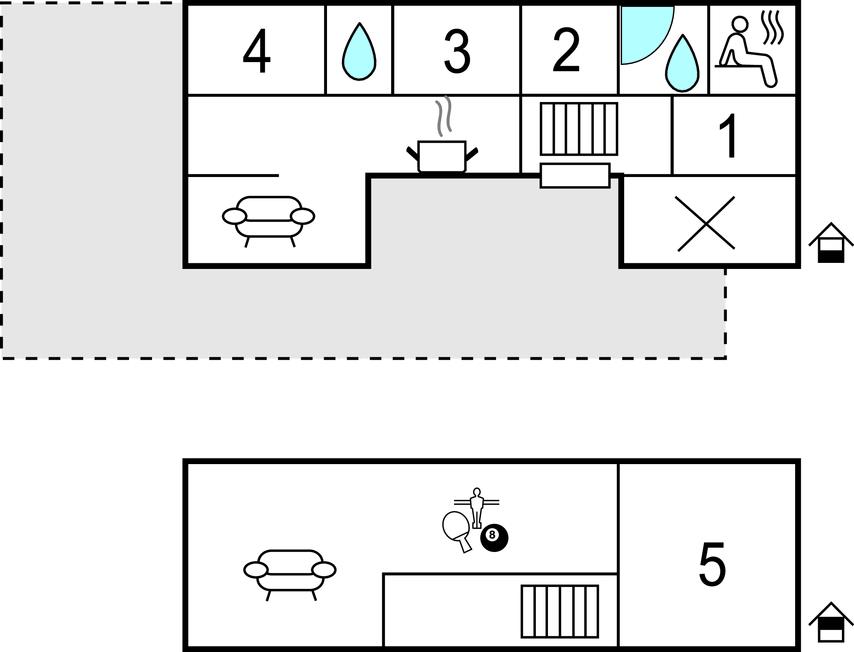 4
3
2
1
8
5