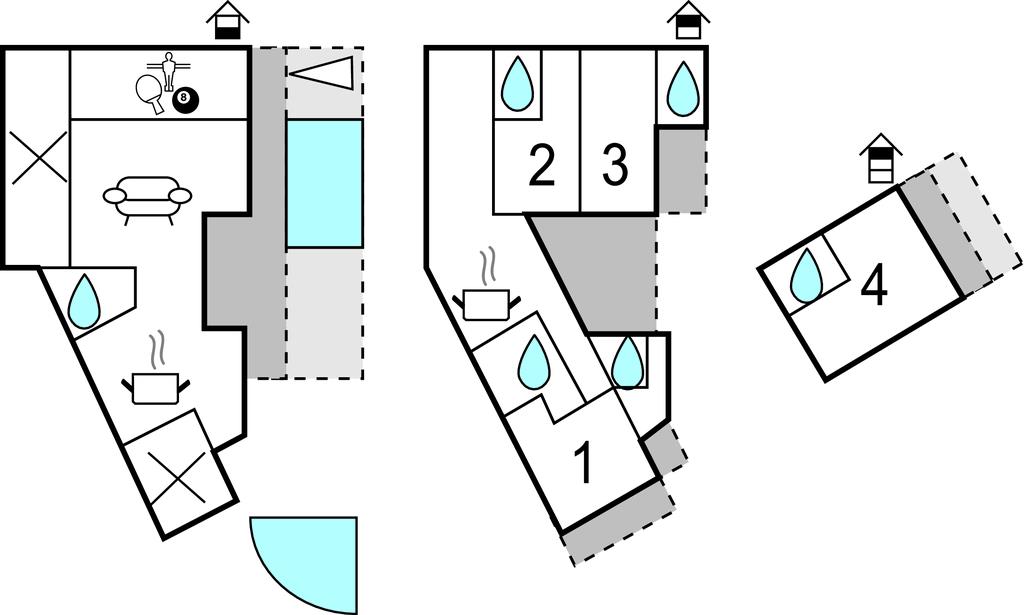 8

2 3

4

1