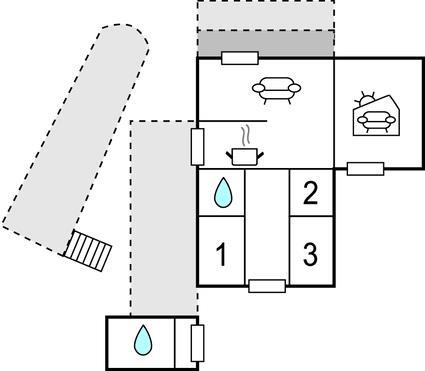 2
1
3