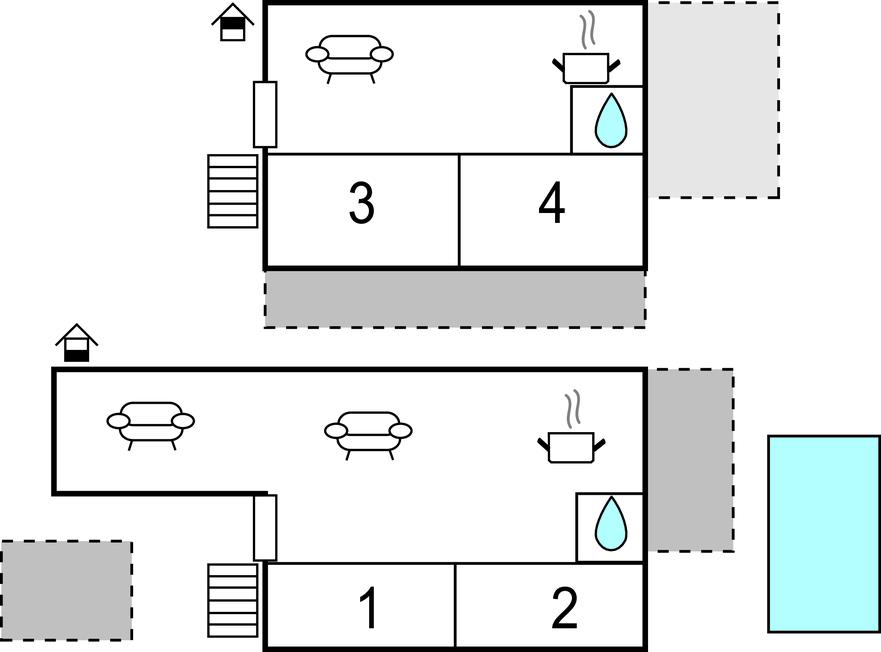 3
4
1
2