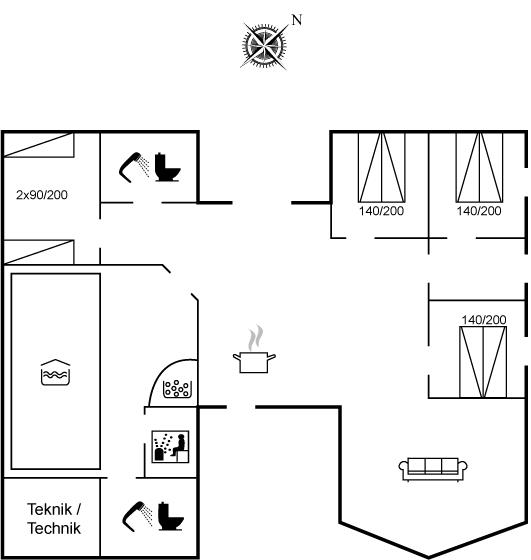 N

2x90/200

140/200

140/200

140/200

Teknik / Technik