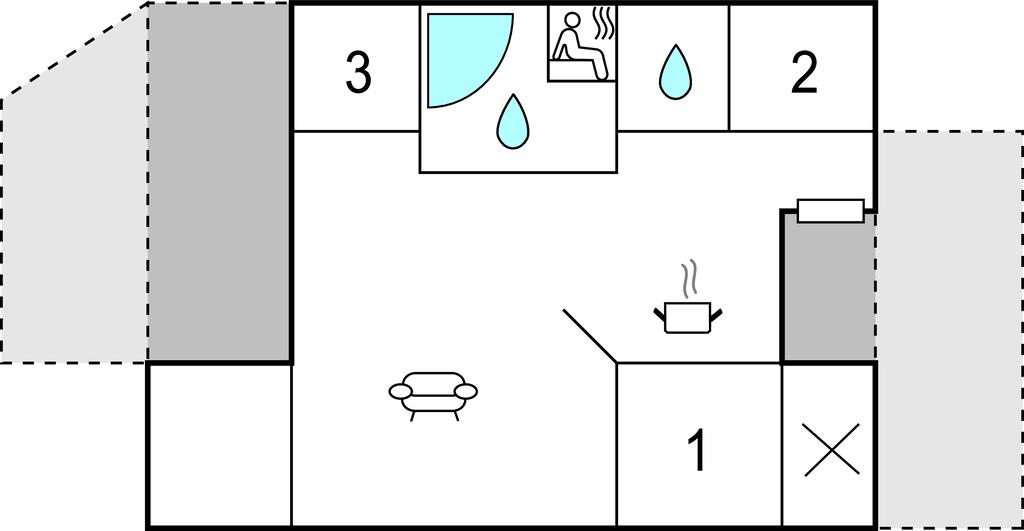 3

2

1