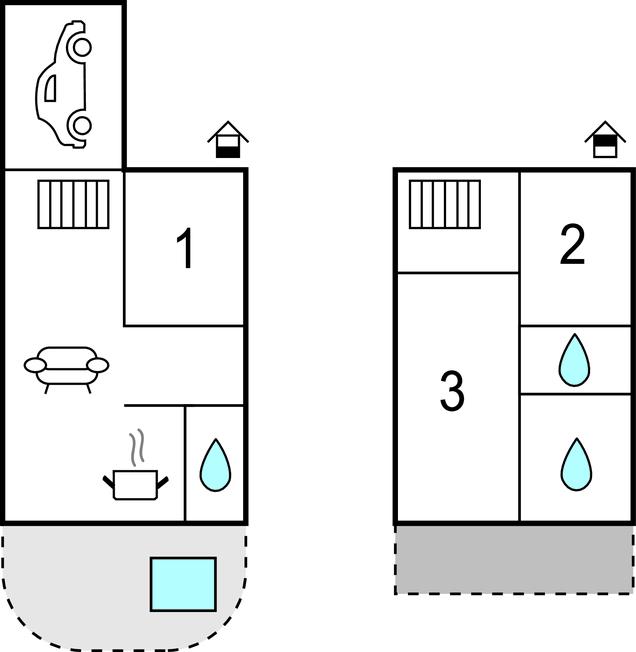 1

2

3