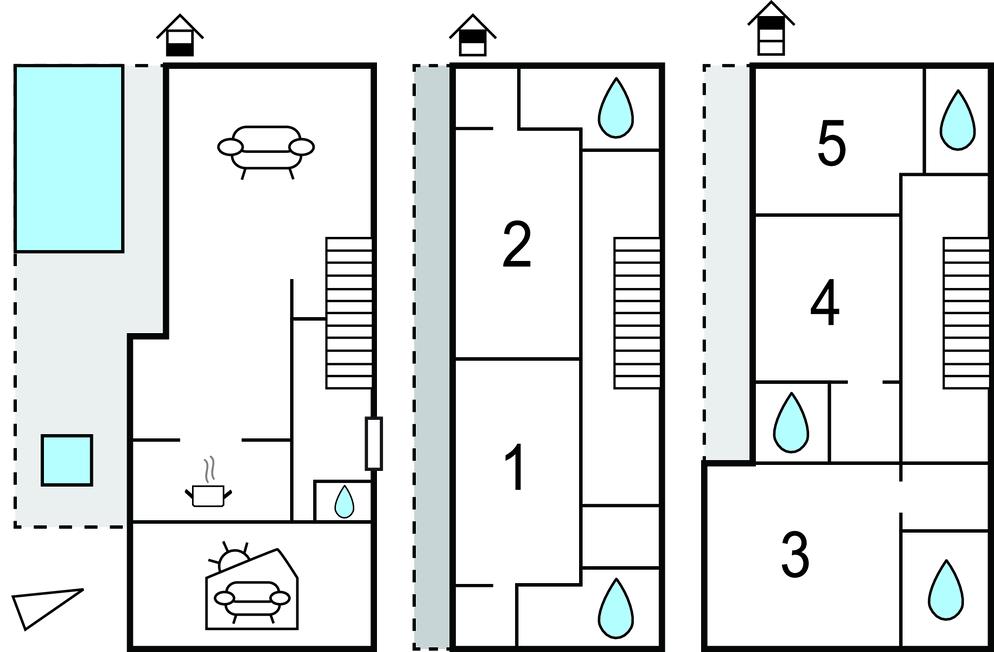 2
1
5
4
3