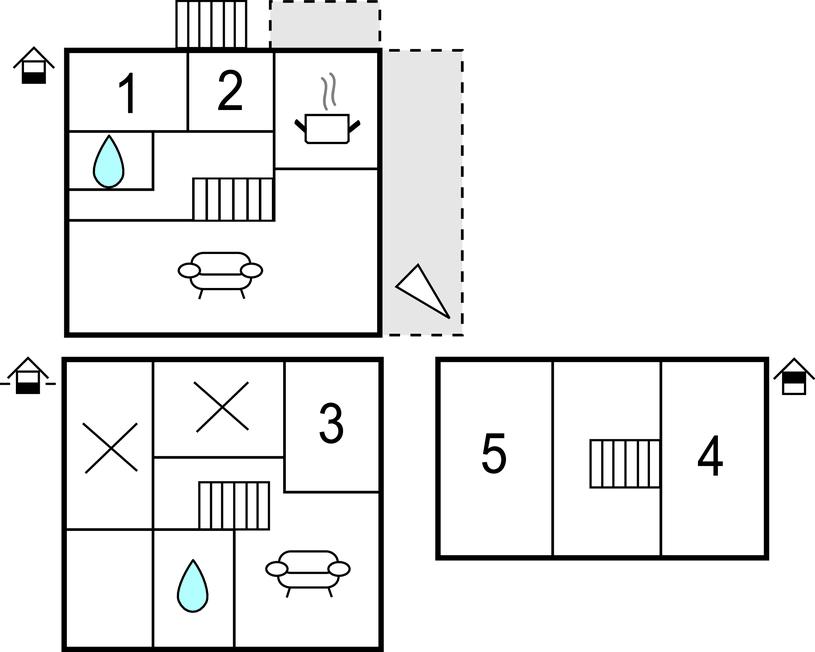 1
2
3
5
4