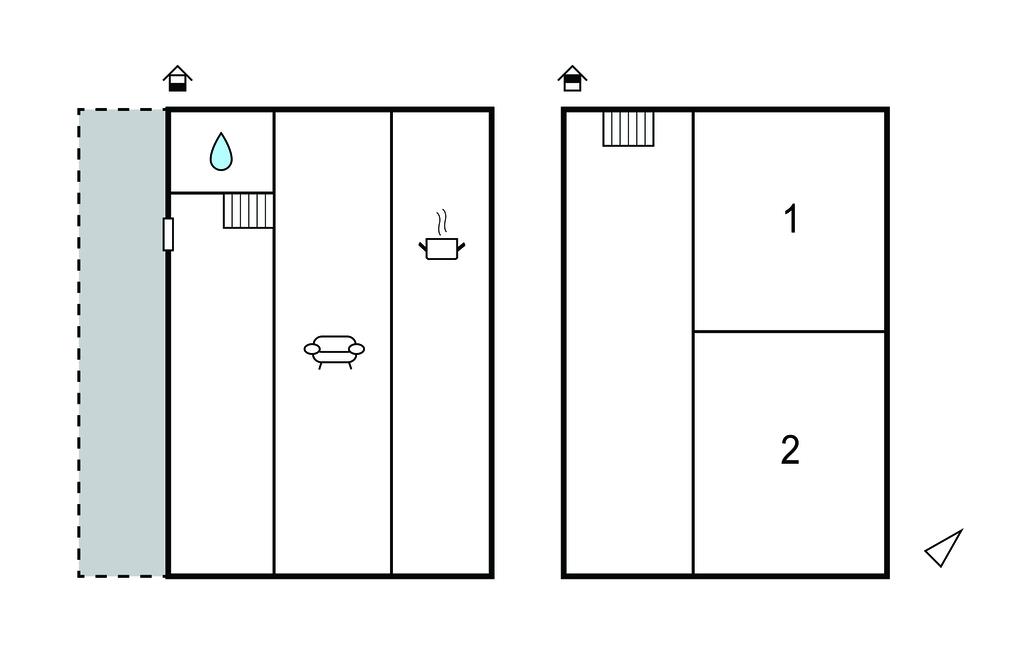 1

2