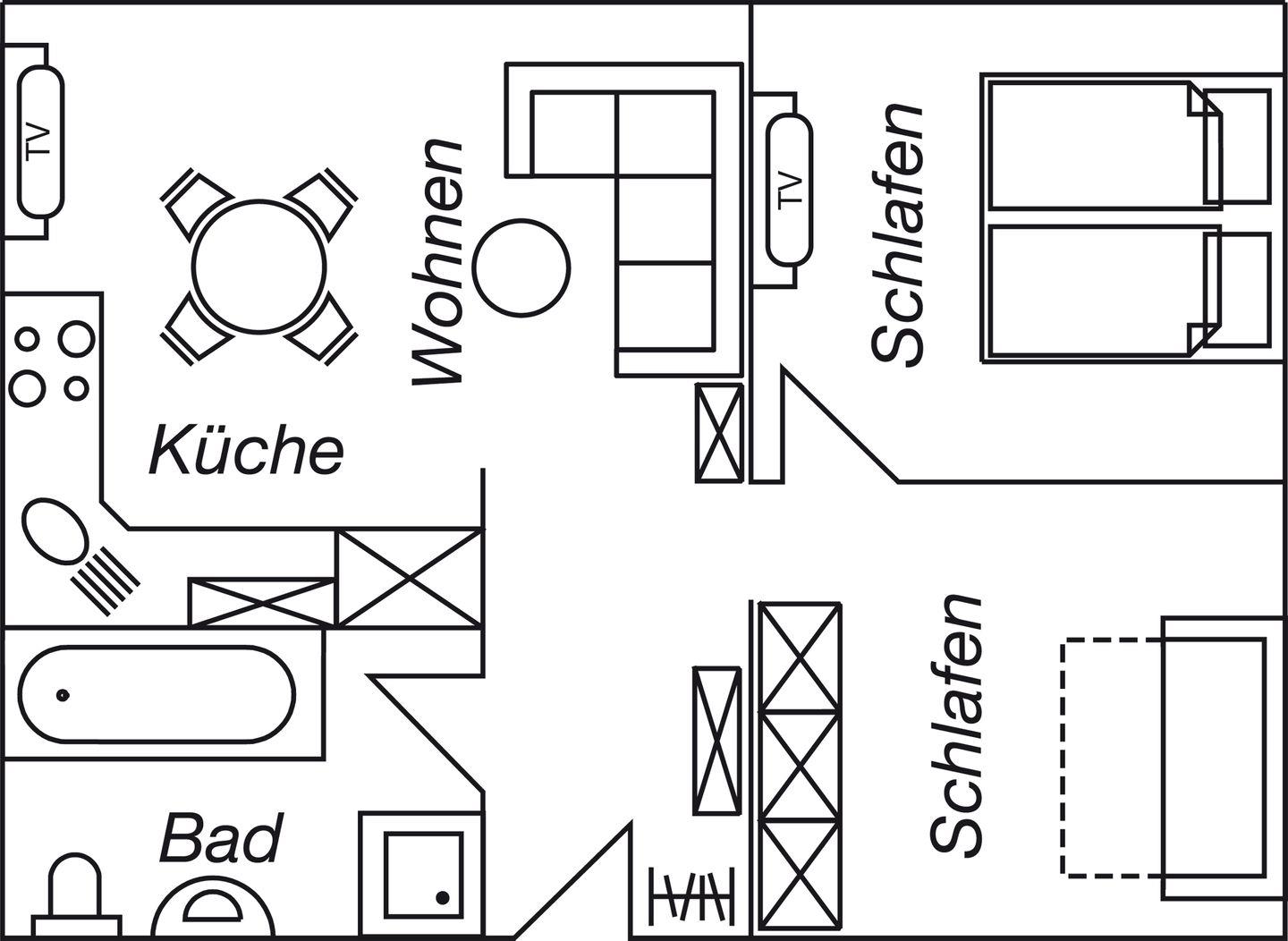 TV
Wohnen
TV
Schlafen
Küche
Schlafen
Bad