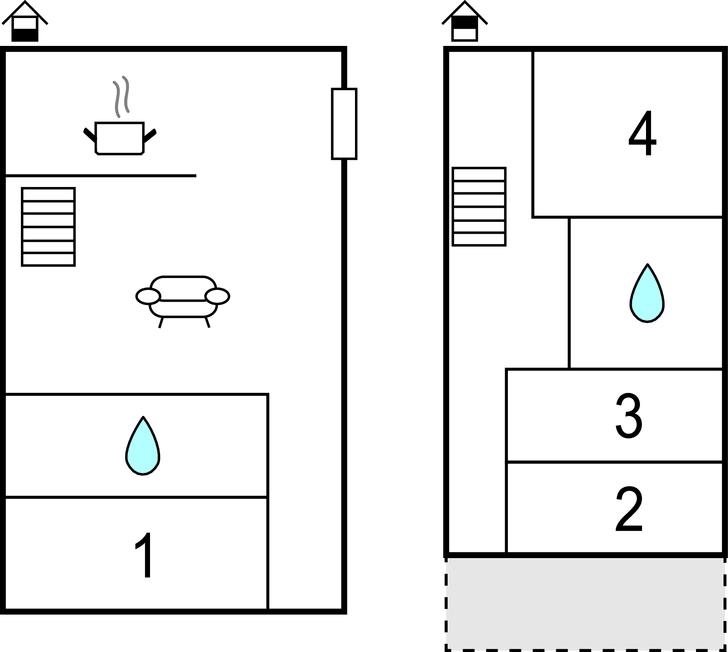 1

4

3

2