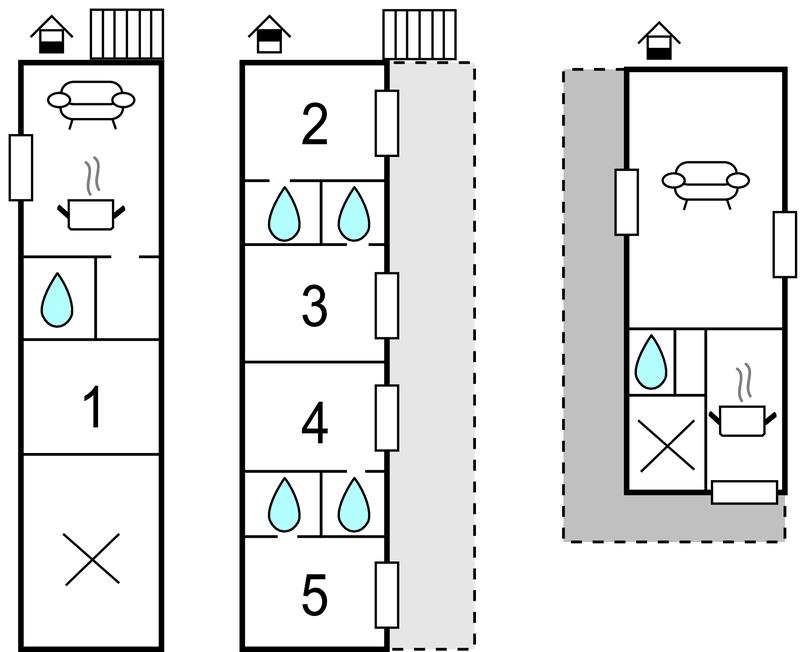 1

2

3

4

5